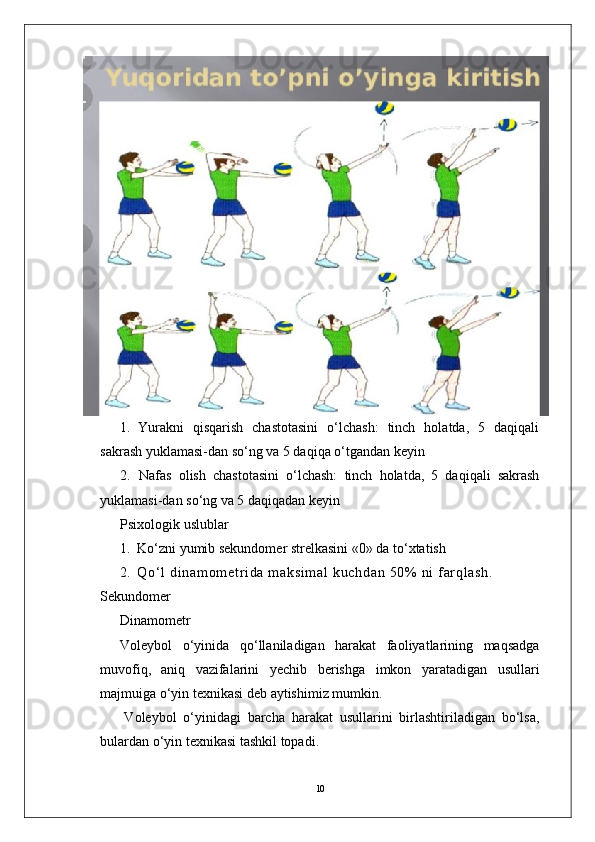 Docx.uz Docx.uz Docx.uz

Yuqoridan to’pni o’yinga kiritish

Docx.uz Docx.uz Docx.uz

1. Yurakni qisqarish chastotasini o‘lchash: tinch holatda, 5 daqiqali sakrash yuklamasi-dan so‘ng va 5 daqiqa o‘tgandan keyin

2. Nafas olish chastotasini o‘lchash: tinch holatda, 5 daqiqali sakrash yuklamasi-dan so‘ng va 5 daqiqadan keyin

Docx.uz Docx.uz Docx.uz

Psixologik uslublar

1. Ko‘zni yumib sekundomer strelkasini «0» da to‘xtatish

2. Qo‘l dinamometrida maksimal kuchdan 50% ni farqlash.

Sekundomer

Dinamometr

Voleybol o‘yinida qo‘llaniladigan harakat faoliyatlarining maqsadga muvofiq, aniq vazifalarini yechib berishga imkon yaratadigan usullari majmuiga o‘yin texnikasi deb aytishimiz mumkin.

Docx.uz Docx.uz Docx.uz

Voleybol o‘yinidagi barcha harakat usullarini birlashtiriladigan bo‘lsa, bulardan o‘yin texnikasi tashkil topadi.

10