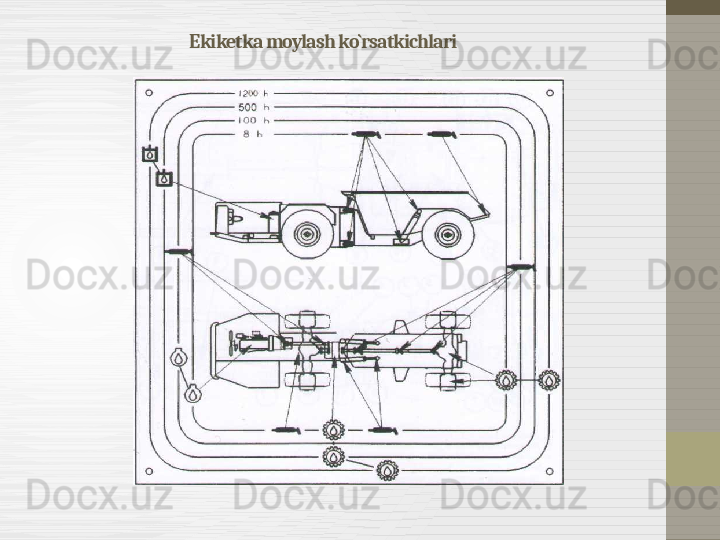 Ekiketka moylash ko`rsatkichlari

Docx.uz Docx.uz Docx.uz Doc

1200 h
500 h
100 h
8 h

Docx.uz Docx.uz Docx.uz Doc

Docx.uz Docx.uz Docx.uz Doc