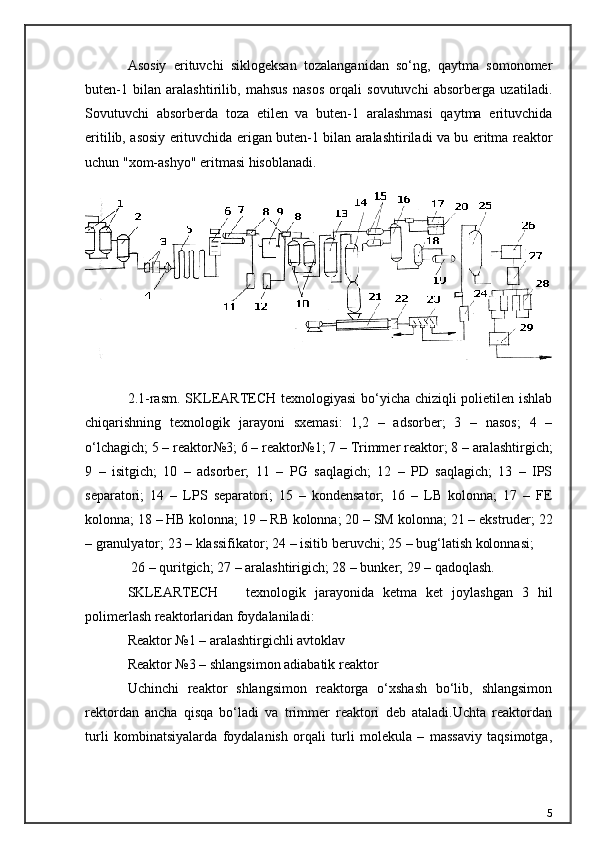 Asosiy erituvchi siklogeksan tozalanganidan so‘ng, qaytma somonomer buten-1 bilan aralashtirilib, mahsus nasos orqali sovutuvchi absorberga uzatiladi. Sovutuvchi absorberda toza etilen va buten-1 aralashmasi qaytma erituvchida eritilib, asosiy erituvchida erigan buten-1 bilan aralashtiriladi va bu eritma reaktor uchun "xom-ashyo" eritmasi hisoblanadi.

1 2 3 4 5 6 7 8 9 8 10 11 12 13 14 15 16 17 18 19 20 21 22 23 24 25 26 27 28 29

2.1-rasm. SKLEARTECH texnologiyasi bo‘yicha chiziqli polietilen ishlab chiqarishning texnologik jarayoni sxemasi: 1,2 – adsorber; 3 – nasos; 4 – o‘lchagich; 5 – reaktor№3; 6 – reaktor№1; 7 – Trimmer reaktor; 8 – aralashtirgich; 9 – isitgich; 10 – adsorber; 11 – PG saqlagich; 12 – PD saqlagich; 13 – IPS separatori; 14 – LPS separatori; 15 – kondensator; 16 – LB kolonna; 17 – FE kolonna; 18 – HB kolonna; 19 – RB kolonna; 20 – SM kolonna; 21 – ekstruder; 22 – granulyator; 23 – klassifikator; 24 – isitib beruvchi; 25 – bug‘latish kolonnasi;
26 – quritgich; 27 – aralashtirigich; 28 – bunker; 29 – qadoqlash.

SKLEARTECH texnologik jarayonida ketma ket joylashgan 3 hil polimerlash reaktorlaridan foydalaniladi:

Reaktor №1 – aralashtirgichli avtoklav

Reaktor №3 – shlangsimon adiabatik reaktor

Uchinchi reaktor shlangsimon reaktorga o‘xshash bo‘lib, shlangsimon rektordan ancha qisqa bo‘ladi va trimmer reaktori deb ataladi.Uchta reaktordan turli kombinatsiyalarda foydalanish orqali turli molekula – massaviy taqsimotga,

5