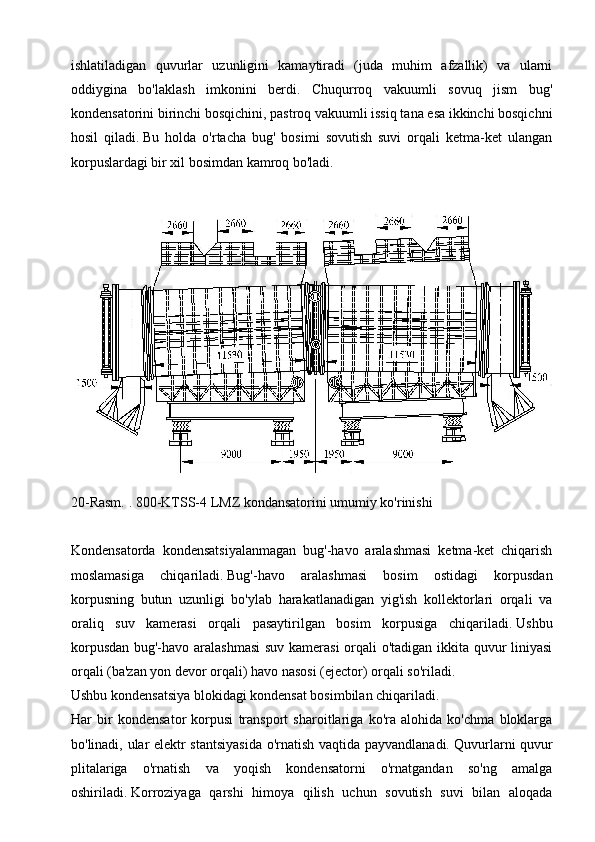 ishlatiladigan quvurlar uzunligini kamaytiradi (juda muhim afzallik) va ularni oddiygina bo'laklash imkonini berdi. Chuqurroq vakuumli sovuq jism bug' kondensatorini birinchi bosqichini, pastroq vakuumli issiq tana esa ikkinchi bosqichni hosil qiladi. Bu holda o'rtacha bug' bosimi sovutish suvi orqali ketma-ket ulangan korpuslardagi bir xil bosimdan kamroq bo'ladi.

2660
2660
2660
2660
2660
2660
11530
11530
1500
1500
9000
1950
1950
9000

20-Rasm. . 800-KTSS-4 LMZ kondansatorini umumiy ko'rinishi

Kondensatorda kondensatsiyalanmagan bug'-havo aralashmasi ketma-ket chiqarish moslamasiga chiqariladi. Bug'-havo aralashmasi bosim ostidagi korpusdan korpusning butun uzunligi bo'ylab harakatlanadigan yig'ish kollektorlari orqali va oraliq suv kamerasi orqali pasaytirilgan bosim korpusiga chiqariladi. Ushbu korpusdan bug'-havo aralashmasi suv kamerasi orqali o'tadigan ikkita quvur liniyasi orqali (ba'zan yon devor orqali) havo nasosi (ejector) orqali so'riladi.
Ushbu kondensatsiya blokidagi kondensat bosimbilan chiqariladi.
Har bir kondensator korpusi transport sharoitlariga ko'ra alohida ko'chma bloklarga bo'linadi, ular elektr stantsiyasida o'rnatish vaqtida payvandlanadi. Quvurlarni quvur plitalariga o'rnatish va yoqish kondensatorni o'rnatgandan so'ng amalga oshiriladi. Korroziyaga qarshi himoya qilish uchun sovutish suvi bilan aloqada